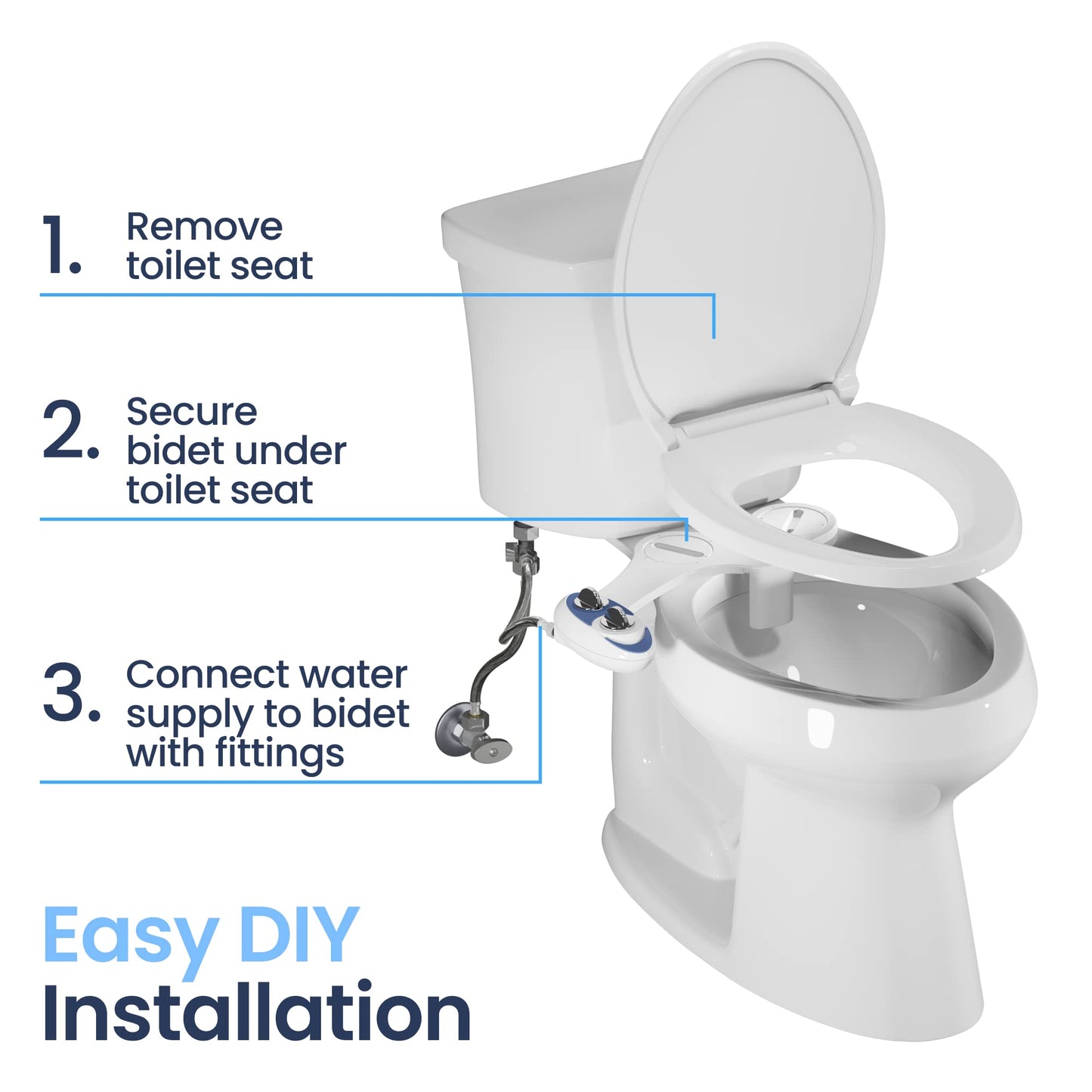 1. Remove toilet seat

2. Secure bidet under toilet seat

3. Connect water supply to bidet with fittings

Easy DIY Installation