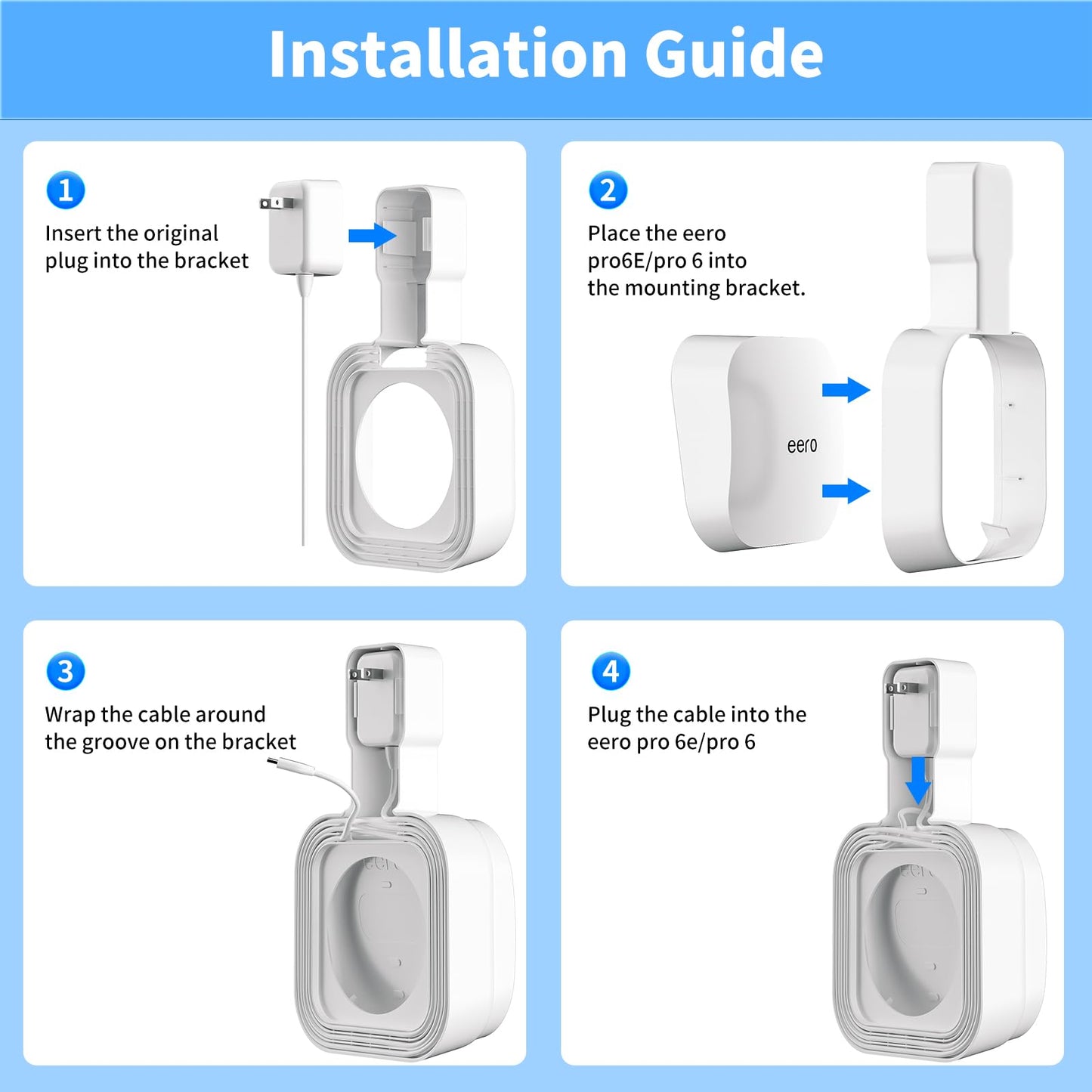 Installation Guide

1
Insert the original plug into the bracket

2
Place the eero pro6E/pro 6 into the mounting bracket.

eero

3
Wrap the cable around the groove on the bracket

4
Plug the cable into the eero pro 6e/pro 6