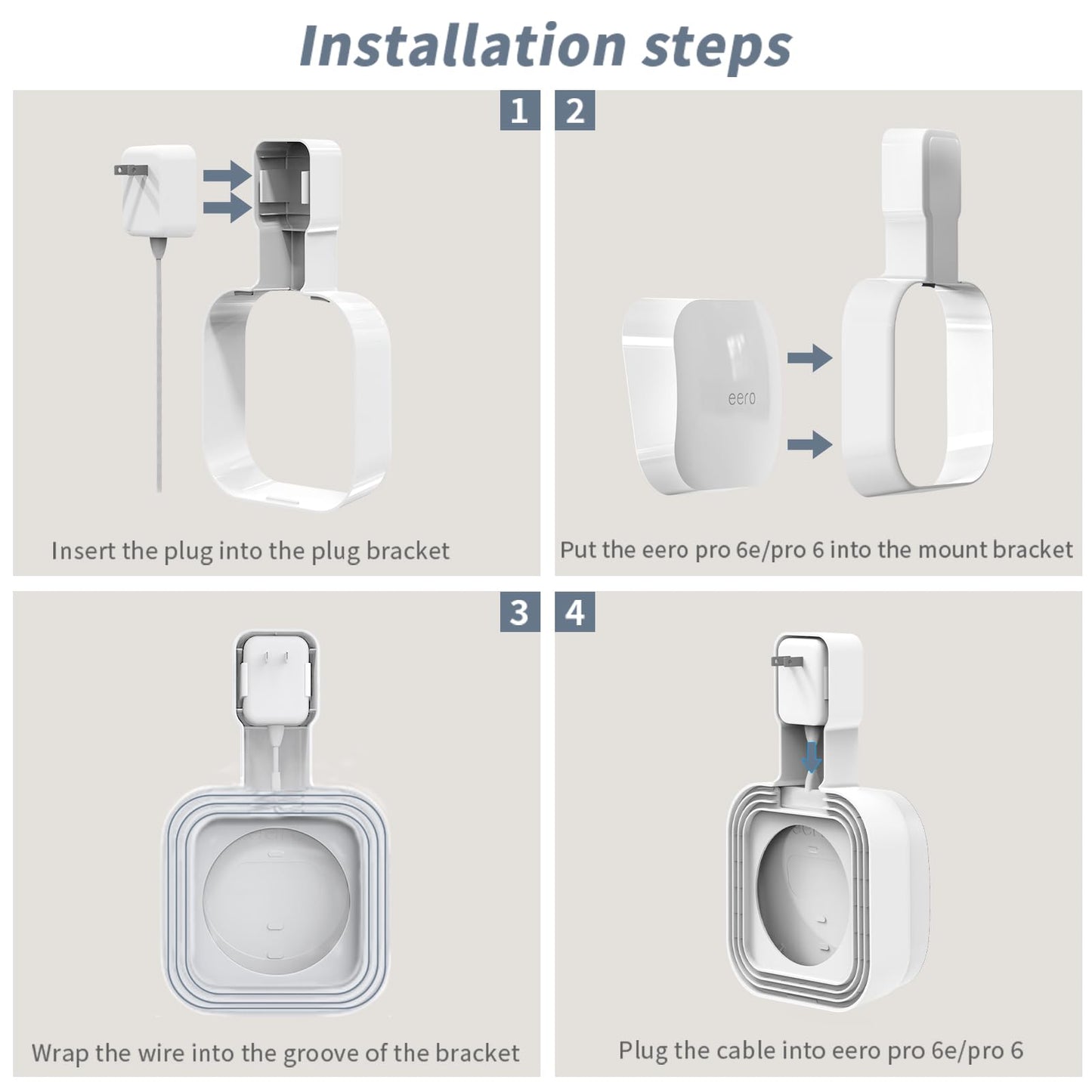 Installation steps

1

Insert the plug into the plug bracket

2

eero

Put the eero pro 6e/pro 6 into the mount bracket

3

Wrap the wire into the groove of the bracket

4

Plug the cable into eero pro 6e/pro 6