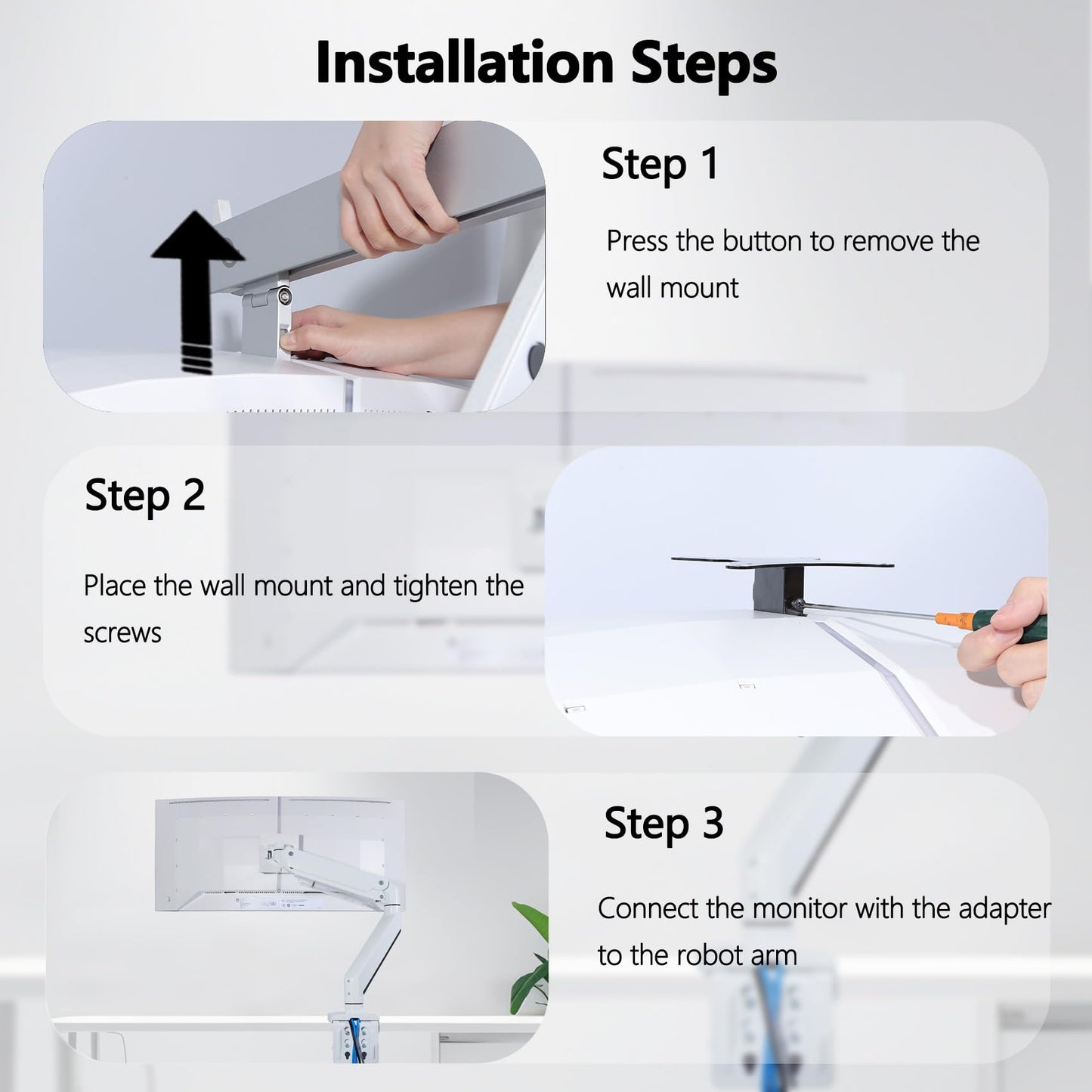 Installation Steps

Step 1

Press the button to remove the wall mount

Step 2

Place the wall mount and tighten the screws

Step 3

Connect the monitor with the adapter to the robot arm