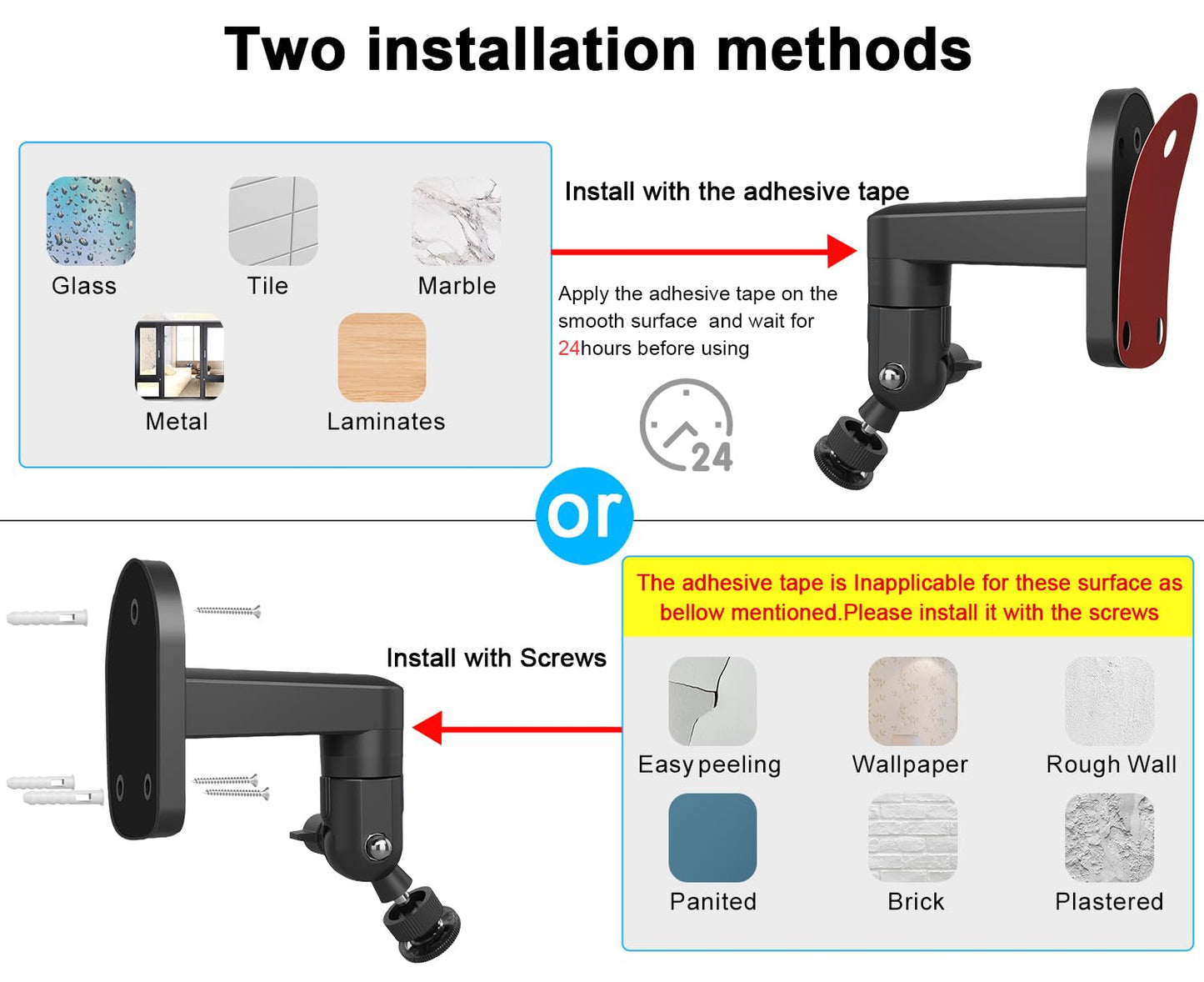 Two installation methods

Glass
Tile
Marble
Metal
Laminates

Install with the adhesive tape

Apply the adhesive tape on the smooth surface and wait for 24hours before using

24

or

Install with Screws

The adhesive tape is Inapplicable for these surface as bellow mentioned.Please install it with the screws

Easy peeling
Wallpaper
Rough Wall
Panited
Brick
Plastered