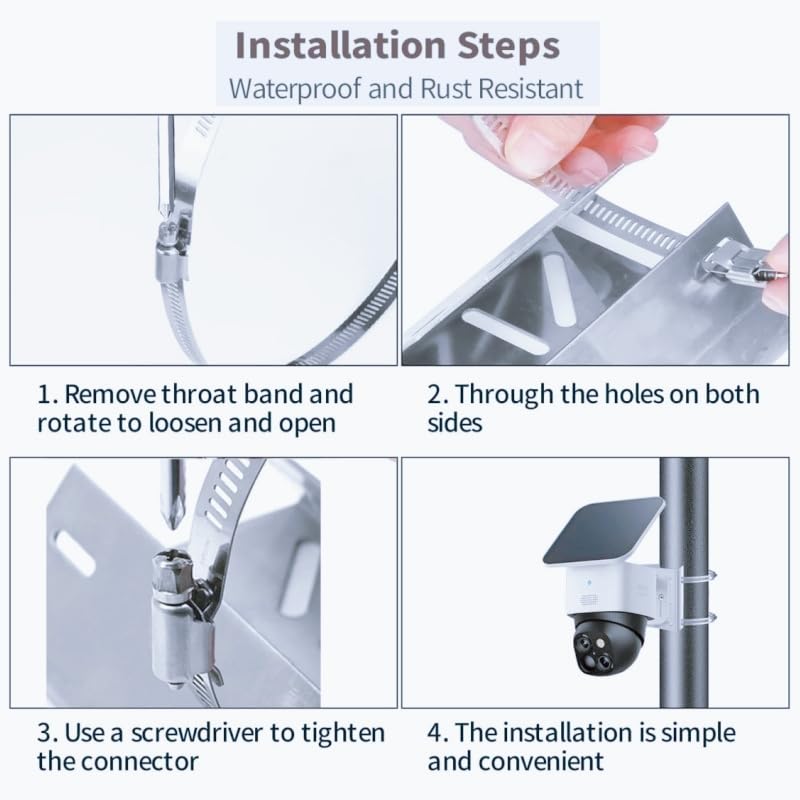 Installation Steps
Waterproof and Rust Resistant

1. Remove throat band and rotate to loosen and open

2. Through the holes on both sides

3. Use a screwdriver to tighten the connector

4. The installation is simple and convenient