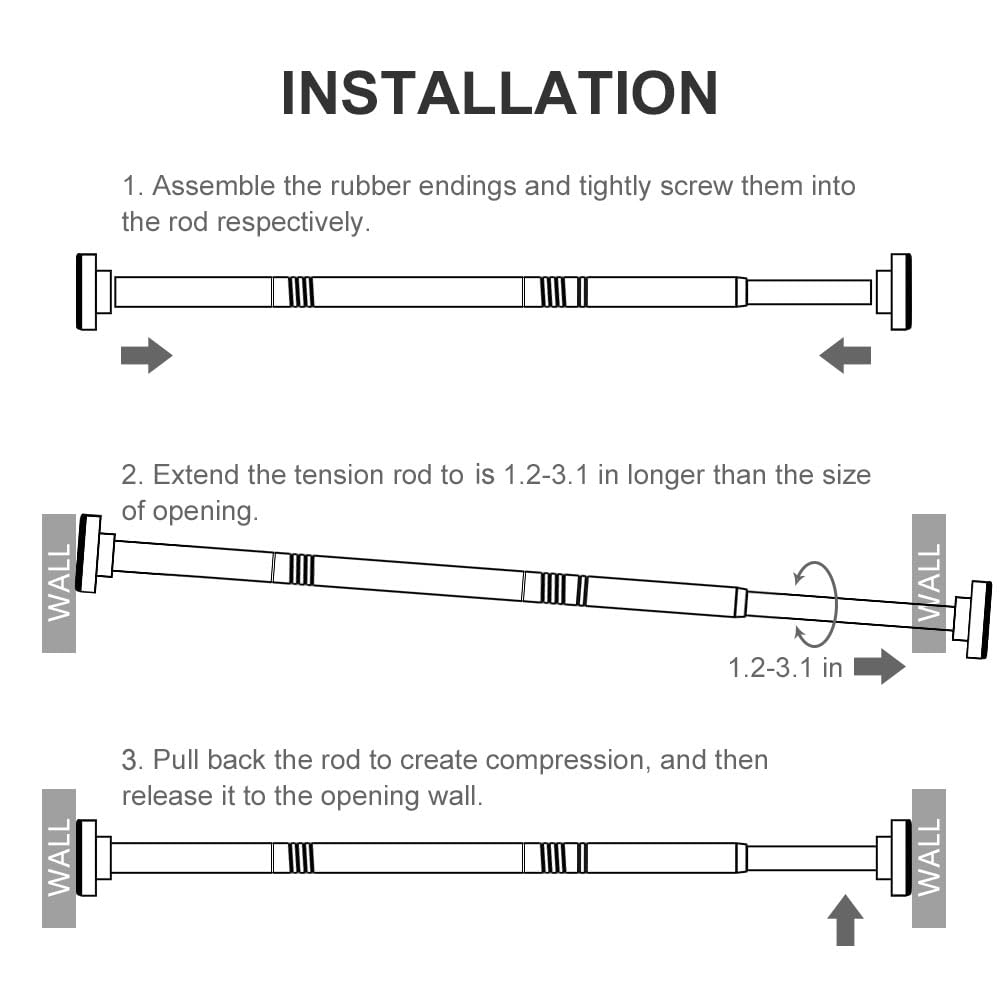 INSTALLATION

1. Assemble the rubber endings and tightly screw them into the rod respectively.

2. Extend the tension rod to is 1.2-3.1 in longer than the size of opening.

WALL

WALL

1.2-3.1 in

3. Pull back the rod to create compression, and then release it to the opening wall.

WALL

WALL